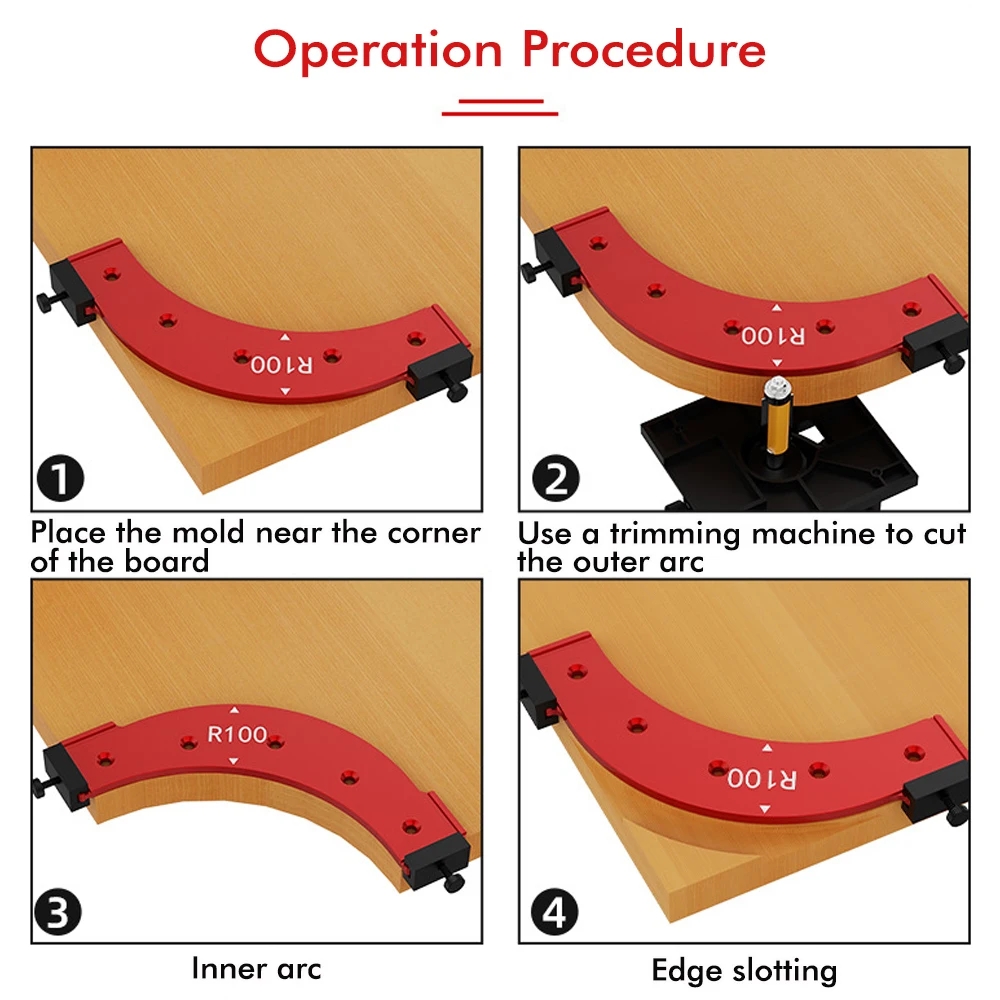 Operation Procedure

R100

1

Place the mold near the corner of the board

R100

2

Use a trimming machine to cut the outer arc

R100

3

Inner arc

R100

4

Edge slotting